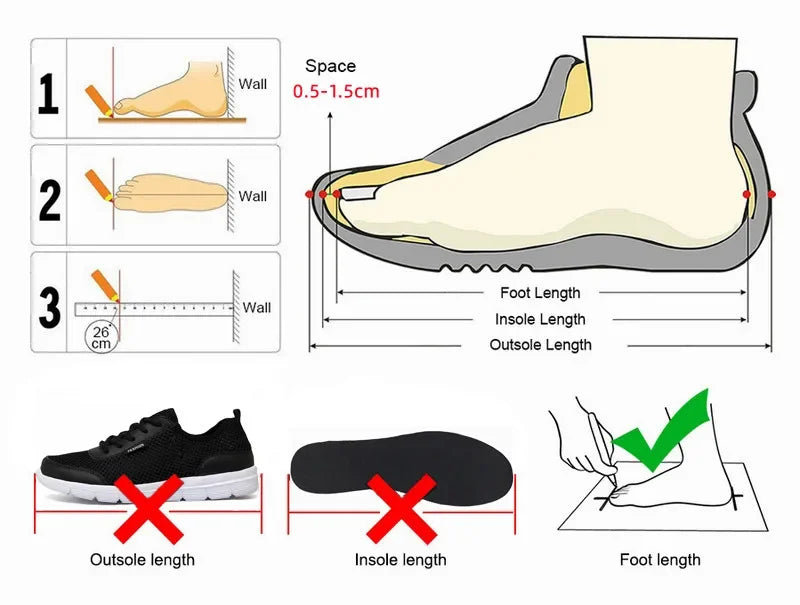 1
Wall

2
Wall

3
Wall
26 cm

Space
0.5-1.5cm

Foot Length
Insole Length
Outsole Length

Outsole length
Insole length
Foot length