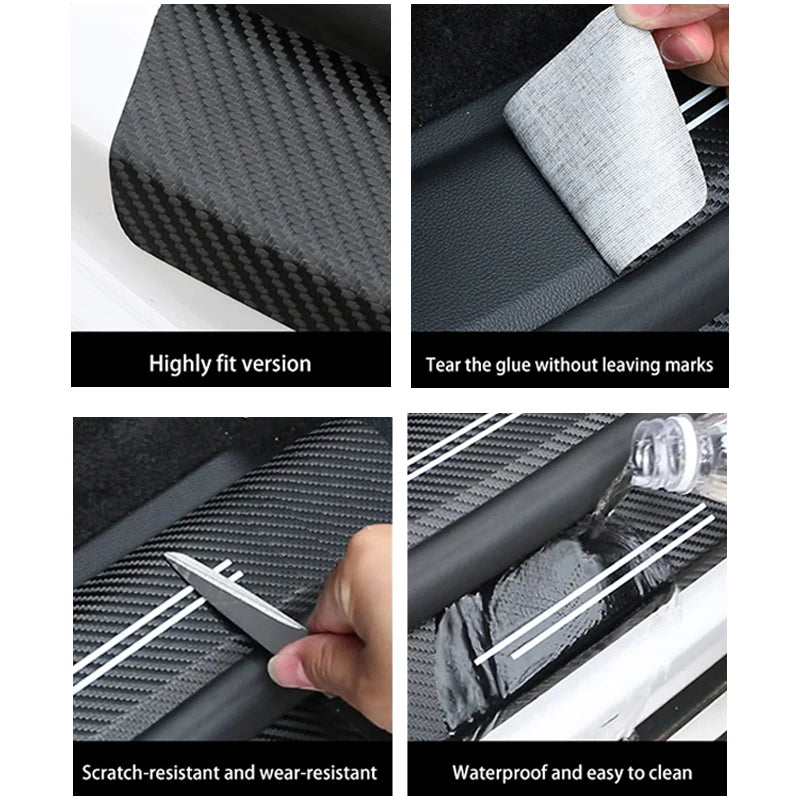 Highly fit version

Tear the glue without leaving marks

Scratch-resistant and wear-resistant

Waterproof and easy to clean