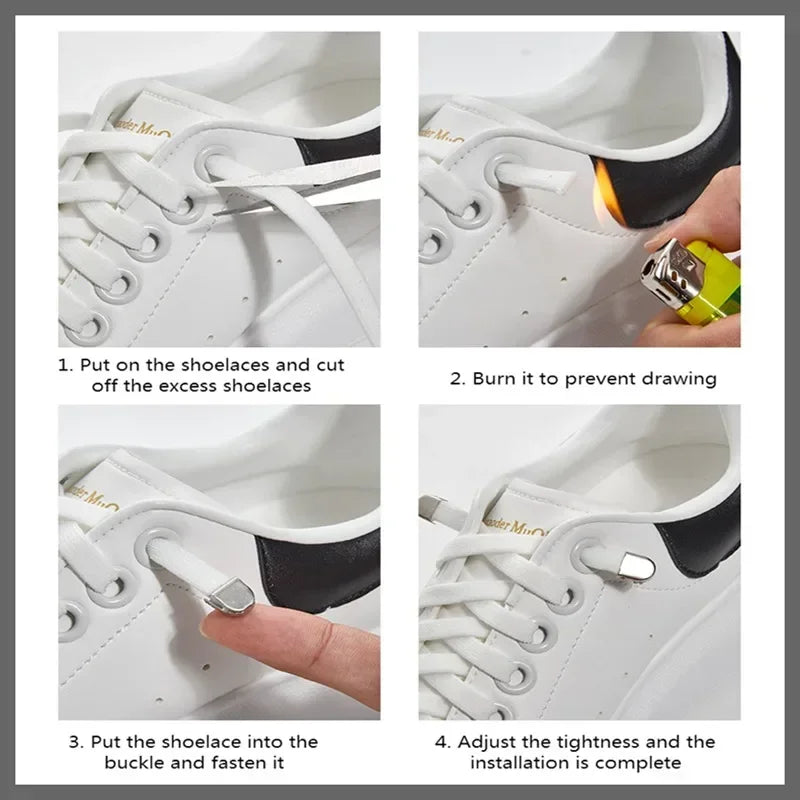 1. Put on the shoelaces and cut off the excess shoelaces

2. Burn it to prevent drawing

3. Put the shoelace into the buckle and fasten it

4. Adjust the tightness and the installation is complete