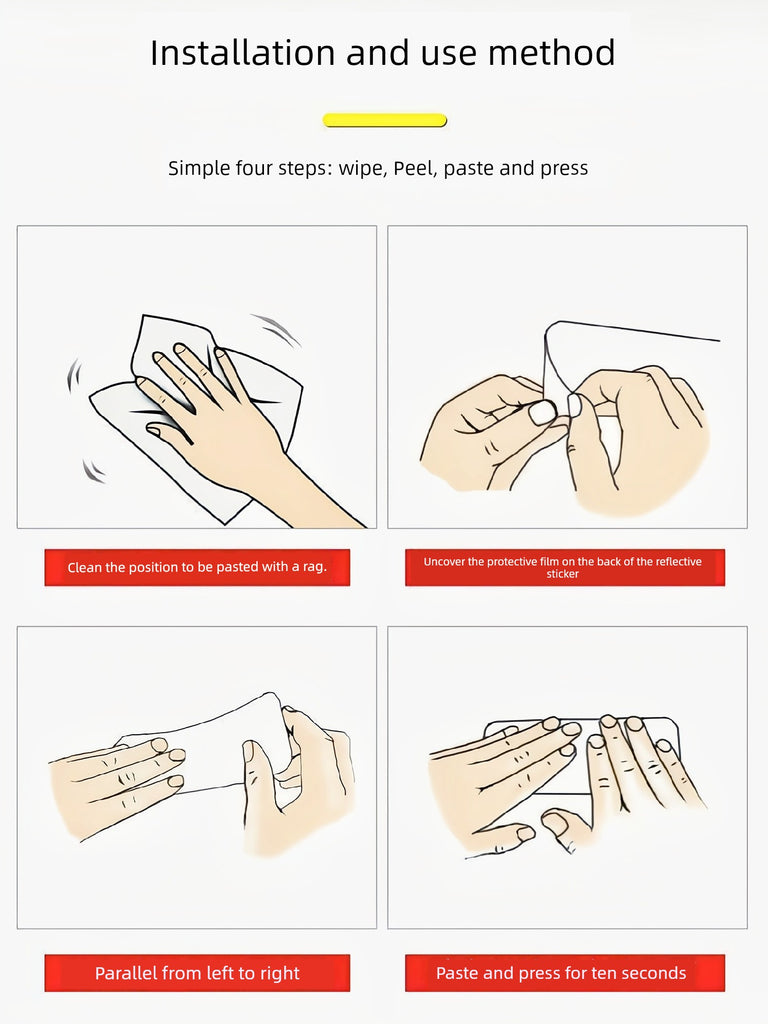 Installation and use method

Simple four steps: wipe, Peel, paste and press

Clean the position to be pasted with a rag.

Uncover the protective film on the back of the reflective sticker

Parallel from left to right

Paste and press for ten seconds