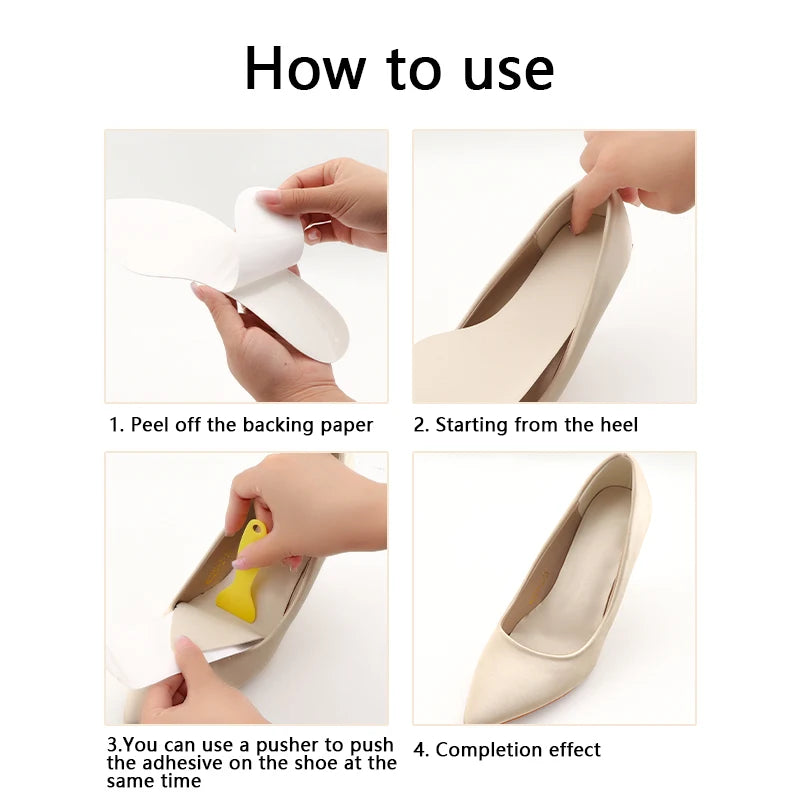 How to use

1. Peel off the backing paper

2. Starting from the heel

3.You can use a pusher to push the adhesive on the shoe at the same time

4. Completion effect