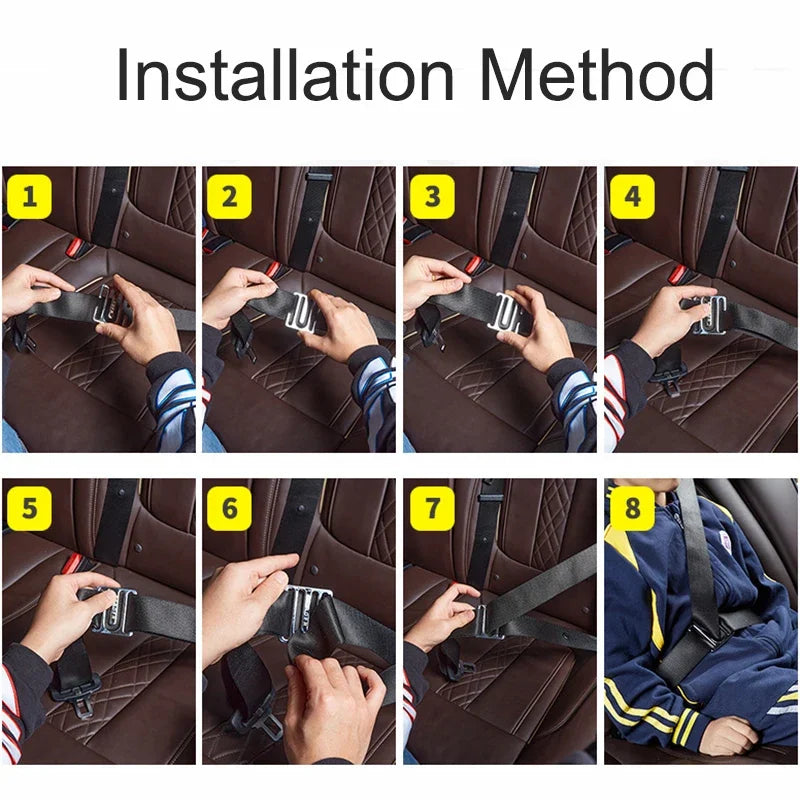 Installation Method

1

2

3

4

5

6

7

8