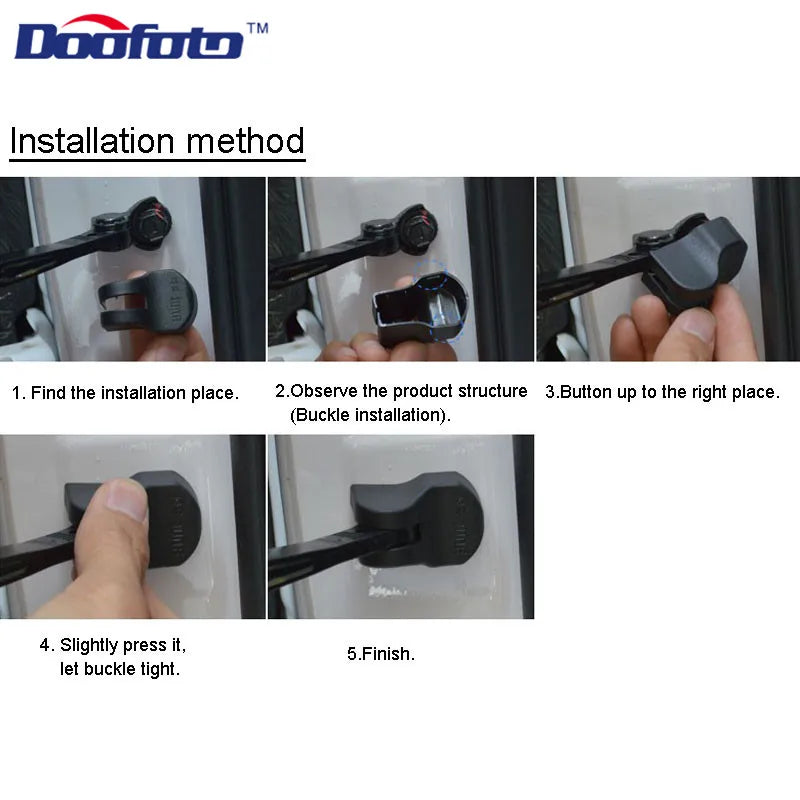 Doofoto™

Installation method

1. Find the installation place.

2.Observe the product structure (Buckle installation).

3.Button up to the right place.

4. Slightly press it, let buckle tight.

5.Finish.