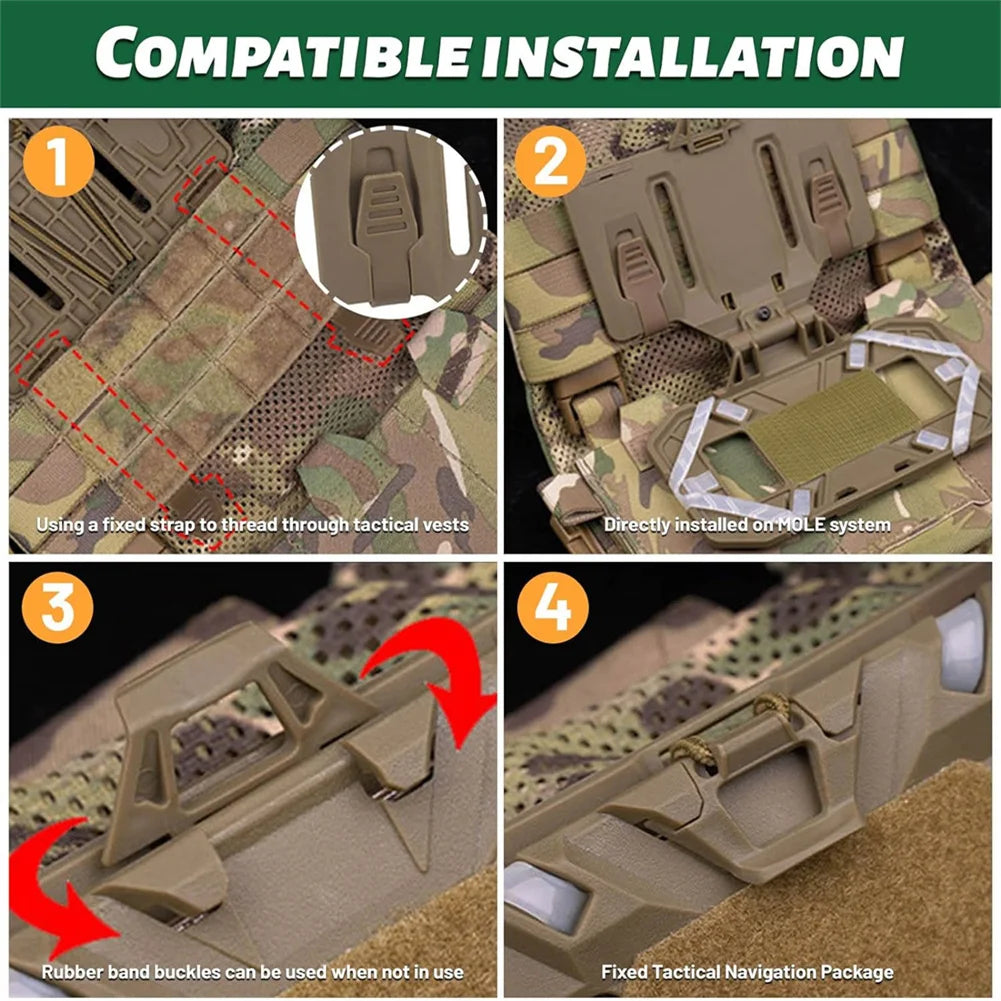 COMPATIBLE INSTALLATION

1

Using a fixed strap to thread through tactical vests

2

Directly installed on MOLE system

3

Rubber band buckles can be used when not in use

4

Fixed Tactical Navigation Package