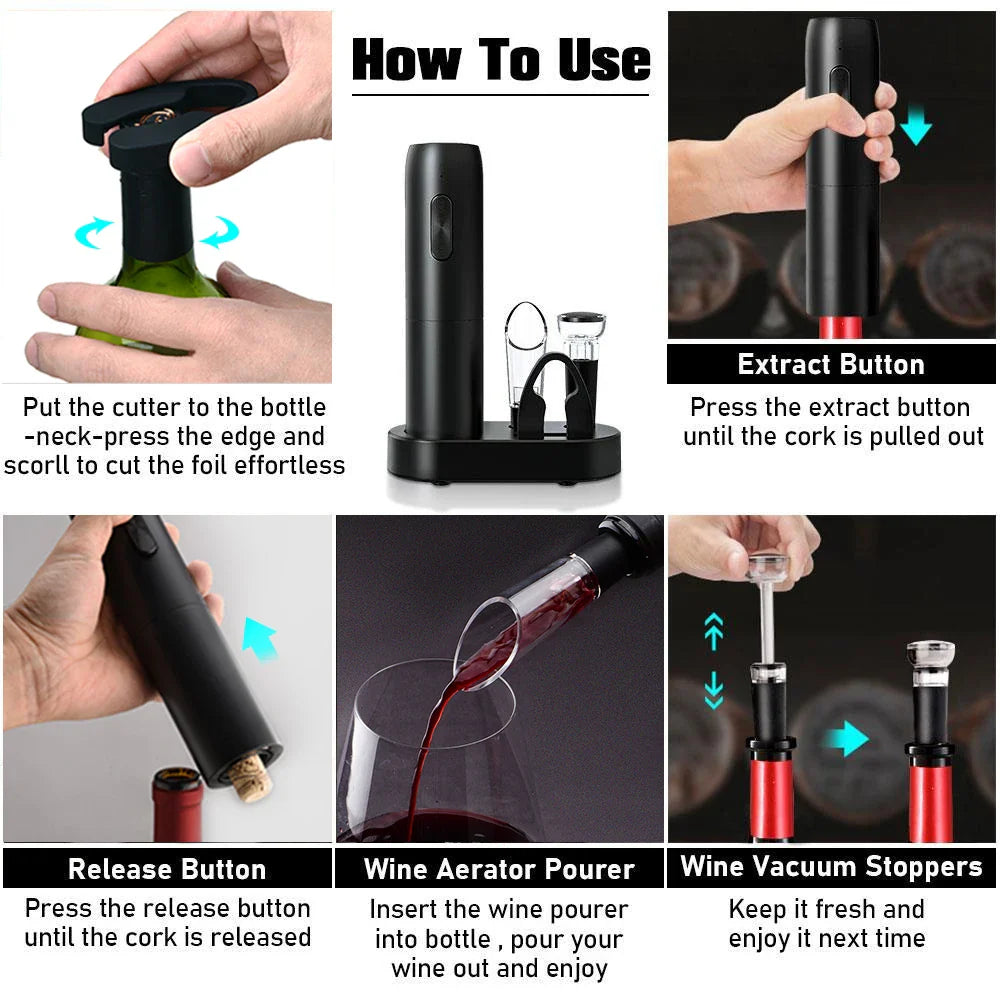 How To Use

Put the cutter to the bottle -neck-press the edge and scorll to cut the foil effortless

Extract Button

Press the extract button until the cork is pulled out

Release Button

Press the release button until the cork is released

Wine Aerator Pourer

Insert the wine pourer into bottle , pour your wine out and enjoy

Wine Vacuum Stoppers

Keep it fresh and enjoy it next time